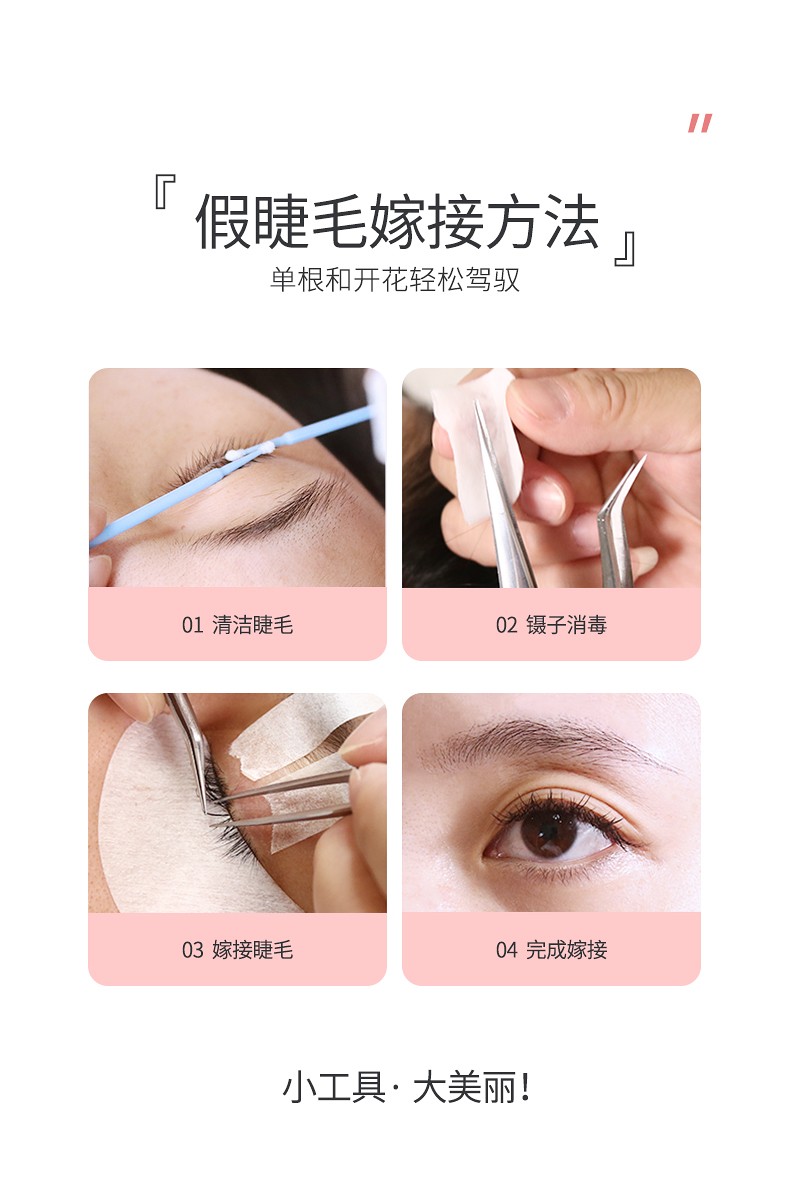 "

『假睫毛嫁接方法』
单根和开花轻松驾驭

01 清洁睫毛

02 镊子消毒

03 嫁接睫毛

04 完成嫁接

小工具· 大美丽!